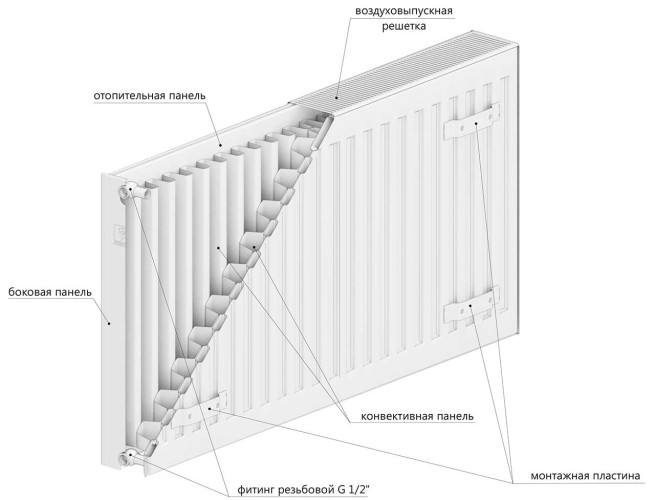 воздуховыпускная решетка

отопительная панель

боковая панель

конвективная панель

монтажная пластина

фитинг резьбовой G 1/2"