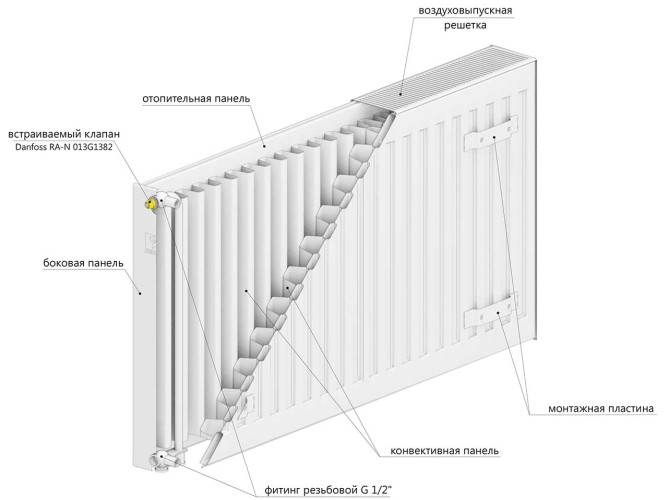 воздуховыпускная решетка

отопительная панель

встраиваемый клапан
Danfoss RA-N 013G1382

боковая панель

монтажная пластина

конвективная панель

фитинг резьбовой G 1/2"